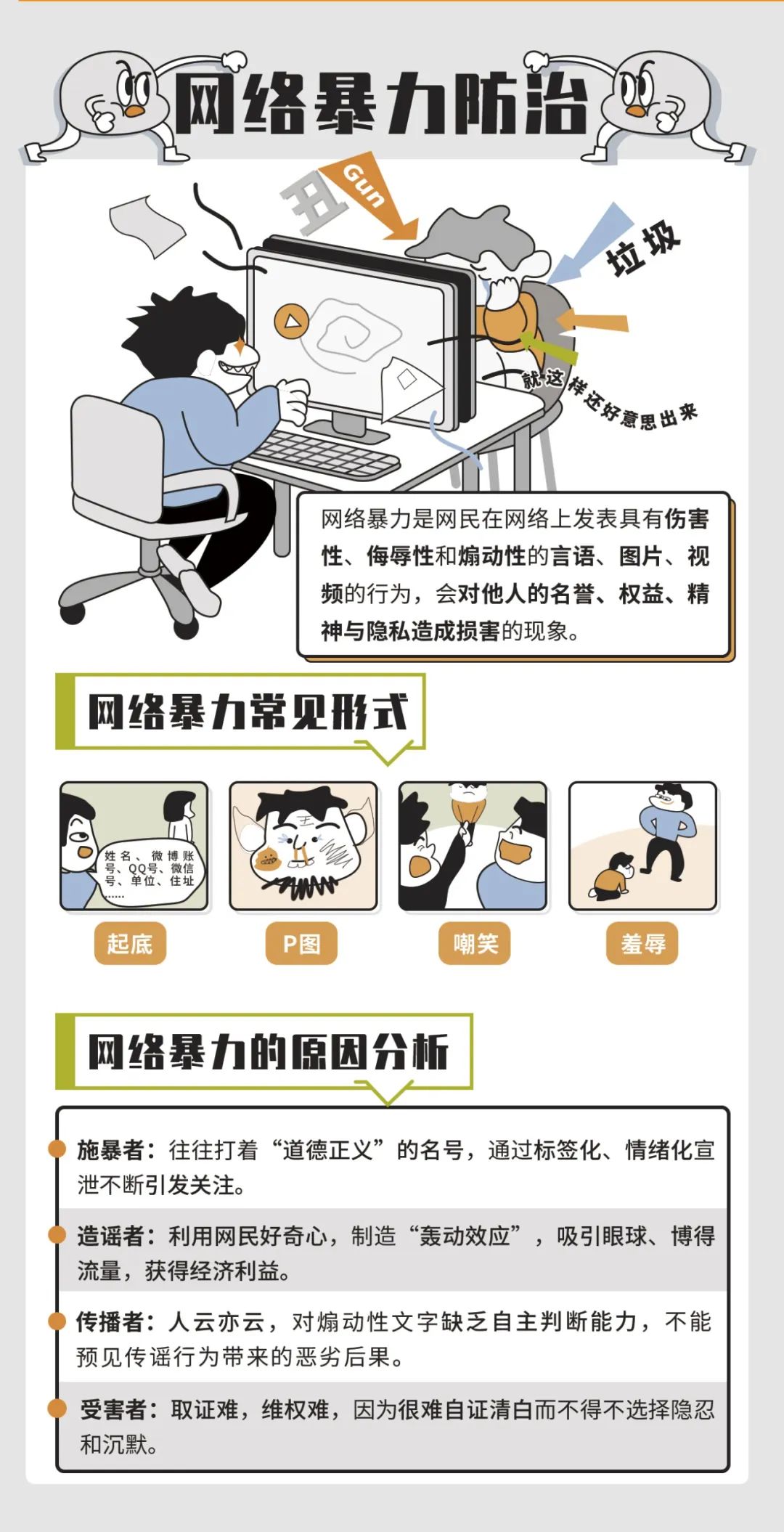 网络暴力防治

丑

Gun

垃圾

就这样还好意思出来

网络暴力是网民在网络上发表具有伤害性、侮辱性和煽动性的言语、图片、视频的行为，会对他人的名誉、权益、精神与隐私造成损害的现象。

网络暴力常见形式

姓名、微博账号、QQ号、微信号、单位、住址……

起底

P图

嘲笑

羞辱

网络暴力的原因分析

施暴者：往往打着“道德正义”的名号，通过标签化、情绪化宣泄不断引发关注。

造谣者：利用网民好奇心，制造“轰动效应”，吸引眼球、博得流量，获得经济利益。

传播者：人云亦云，对煽动性文字缺乏自主判断能力，不能预见传谣行为带来的恶劣后果。

受害者：取证难，维权难，因为很难自证清白而不得不选择隐忍和沉默。